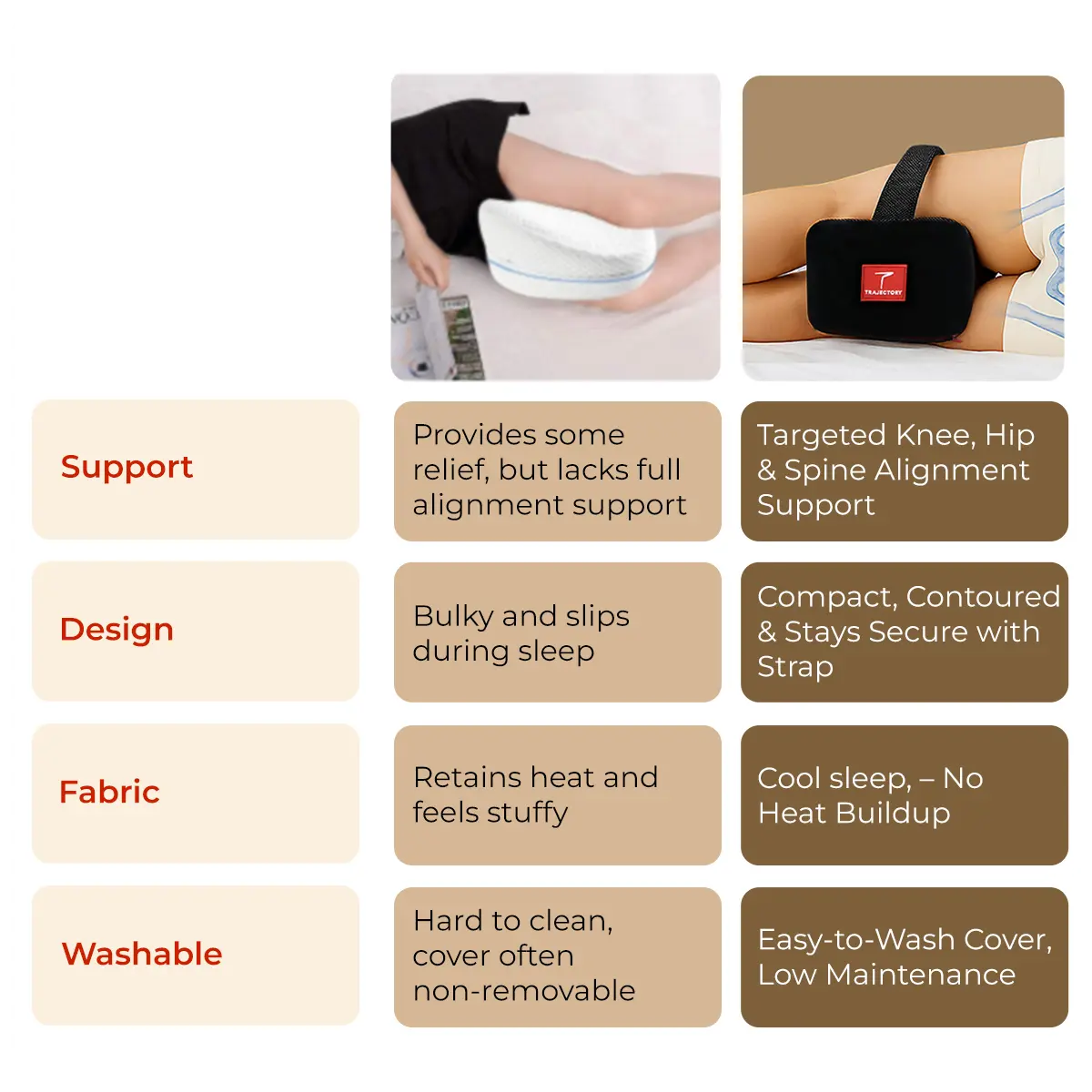 TRAJECTORY

| | | |
|---|---|---|
| Support | Provides some relief, but lacks full alignment support | Targeted Knee, Hip & Spine Alignment Support |
| Design | Bulky and slips during sleep | Compact, Contoured & Stays Secure with Strap |
| Fabric | Retains heat and feels stuffy | Cool sleep, – No Heat Buildup |
| Washable | Hard to clean, cover often non-removable | Easy-to-Wash Cover, Low Maintenance |