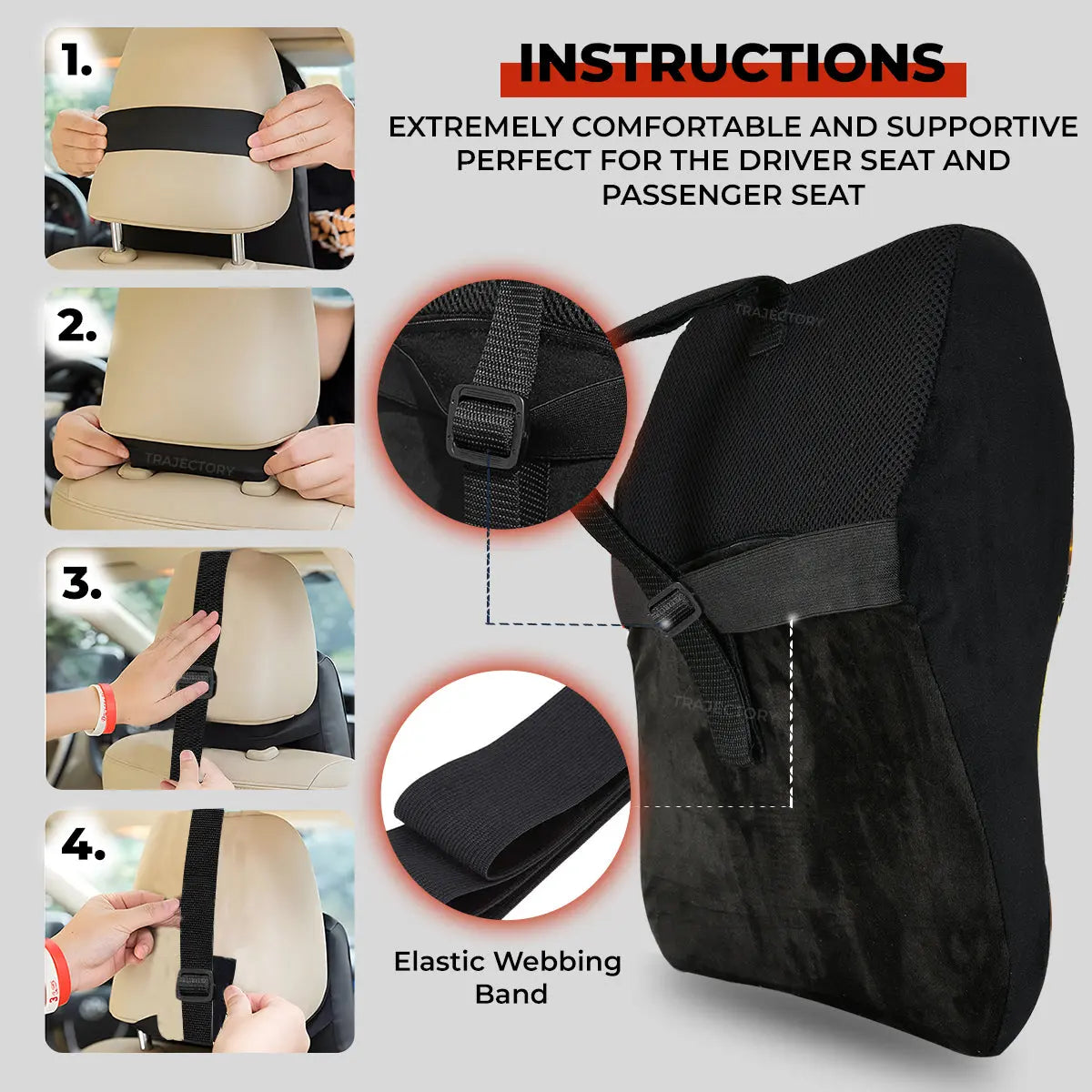 1.

2.

TRAJECTORY

3.

4.

INSTRUCTIONS

EXTREMELY COMFORTABLE AND SUPPORTIVE PERFECT FOR THE DRIVER SEAT AND PASSENGER SEAT

TRAJECTORY

TRAJECTORY

Elastic Webbing Band